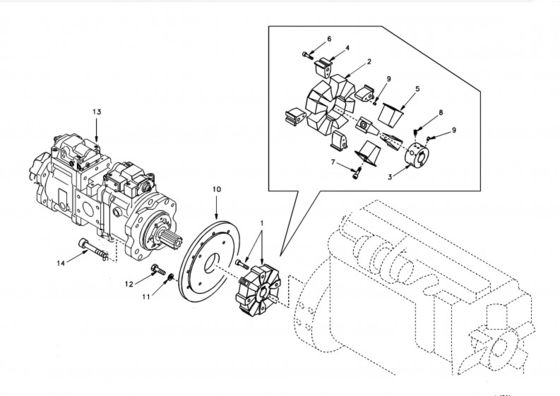 6
4
2
9
5
8
9
7
3
13
10
1
14
12
11